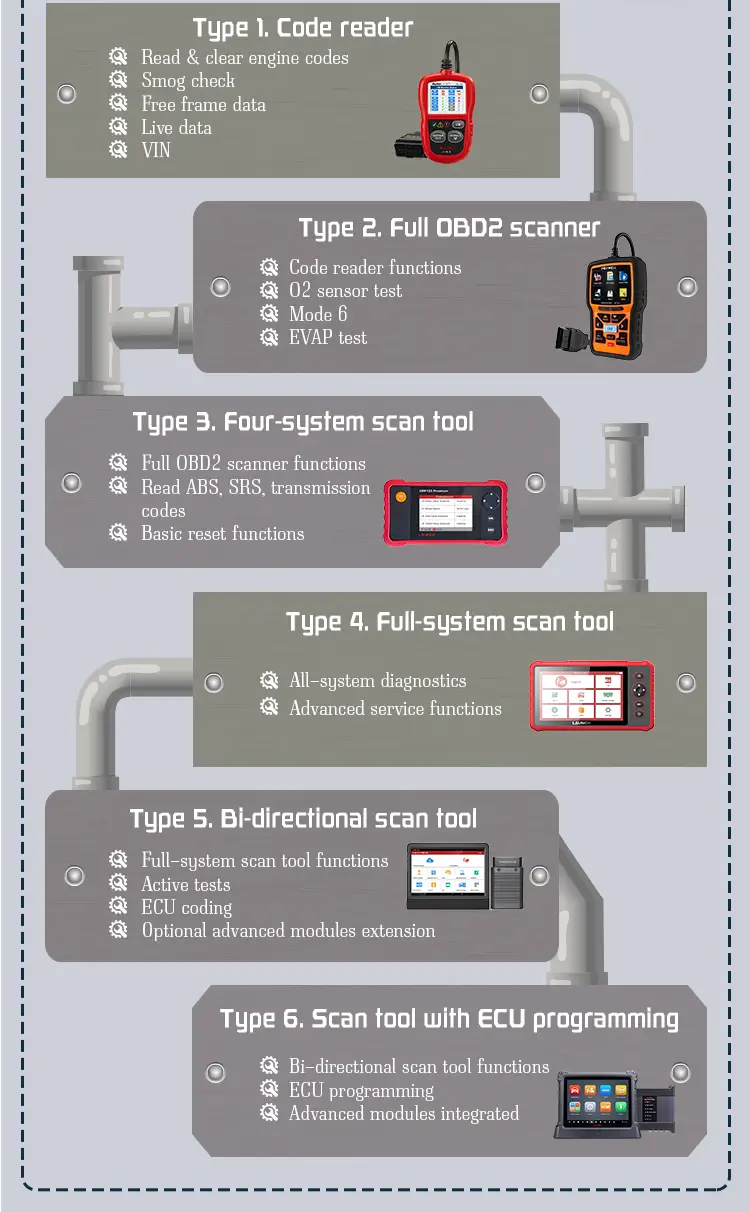 Type 1. Code reader

Read & clear engine codes
Smog check
Free frame data
Live data
VIN

Type 2. Full OBD2 scanner

Code reader functions
O2 sensor test
Mode 6
EVAP test

Type 3. Four-system scan tool

Full OBD2 scanner functions
Read ABS, SRS, transmission codes
Basic reset functions

Type 4. Full-system scan tool

All-system diagnostics
Advanced service functions

Type 5. Bi-directional scan tool

Full-system scan tool functions
Active tests
ECU coding
Optional advanced modules extension

Type 6. Scan tool with ECU programming

Bi-directional scan tool functions
ECU programming
Advanced modules integrated