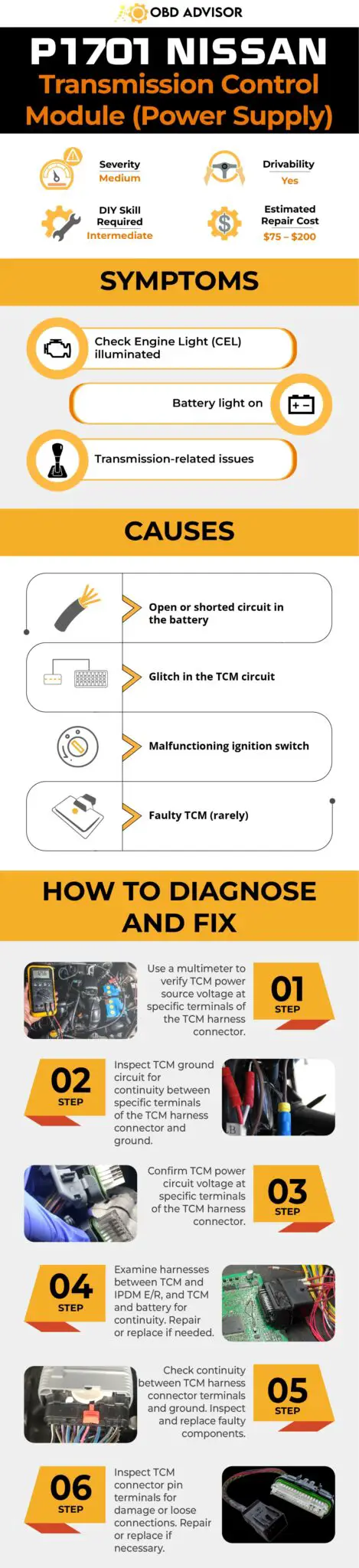 OBD ADVISOR

P1701 NISSAN
Transmission Control Module (Power Supply)

Severity
Medium

Drivability
Yes

DIY Skill Required
Intermediate

Estimated Repair Cost
$75 – $200

SYMPTOMS

Check Engine Light (CEL) illuminated

Battery light on

Transmission-related issues

CAUSES

Open or shorted circuit in the battery

Glitch in the TCM circuit

Malfunctioning ignition switch

Faulty TCM (rarely)

HOW TO DIAGNOSE AND FIX

Use a multimeter to verify TCM power source voltage at specific terminals of the TCM harness connector.

01
STEP

02
STEP

Inspect TCM ground circuit for continuity between specific terminals of the TCM harness connector and ground.

Confirm TCM power circuit voltage at specific terminals of the TCM harness connector.

03
STEP

04
STEP

Examine harnesses between TCM and IPDM E/R, and TCM and battery for continuity. Repair or replace if needed.

Check continuity between TCM harness connector terminals and ground. Inspect and replace faulty components.

05
STEP

06
STEP

Inspect TCM connector pin terminals for damage or loose connections. Repair or replace if necessary.