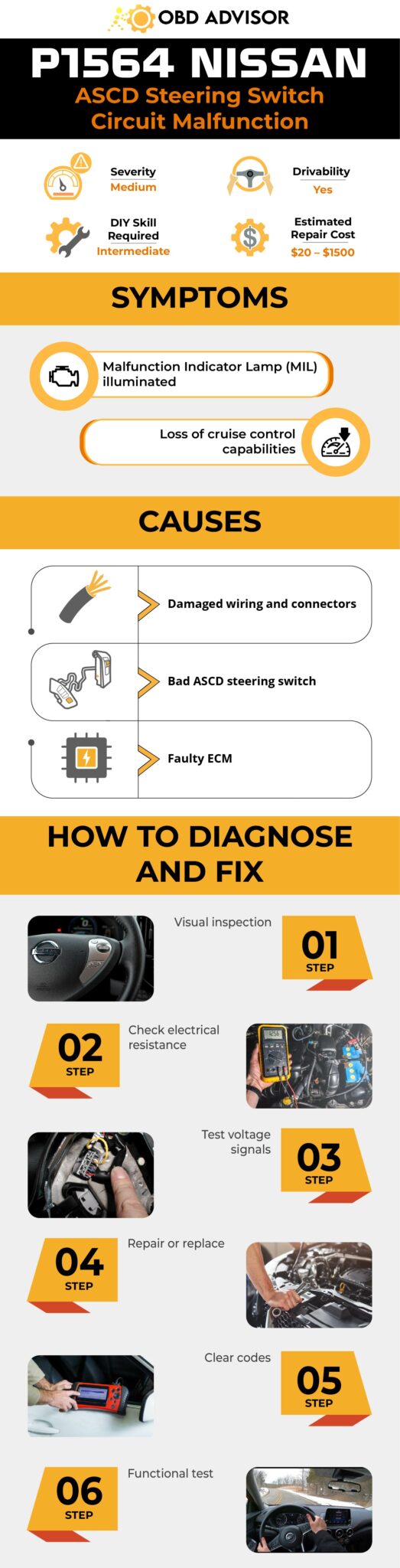 OBD ADVISOR

P1564 NISSAN
ASCD Steering Switch Circuit Malfunction

Severity
Medium

Drivability
Yes

DIY Skill Required
Intermediate

Estimated Repair Cost
$20 – $1500

SYMPTOMS

Malfunction Indicator Lamp (MIL) illuminated

Loss of cruise control capabilities

CAUSES

Damaged wiring and connectors

Bad ASCD steering switch

Faulty ECM

HOW TO DIAGNOSE AND FIX

Visual inspection
01
STEP

02
STEP
Check electrical resistance

Test voltage signals
03
STEP

04
STEP
Repair or replace

Clear codes
05
STEP

06
STEP
Functional test