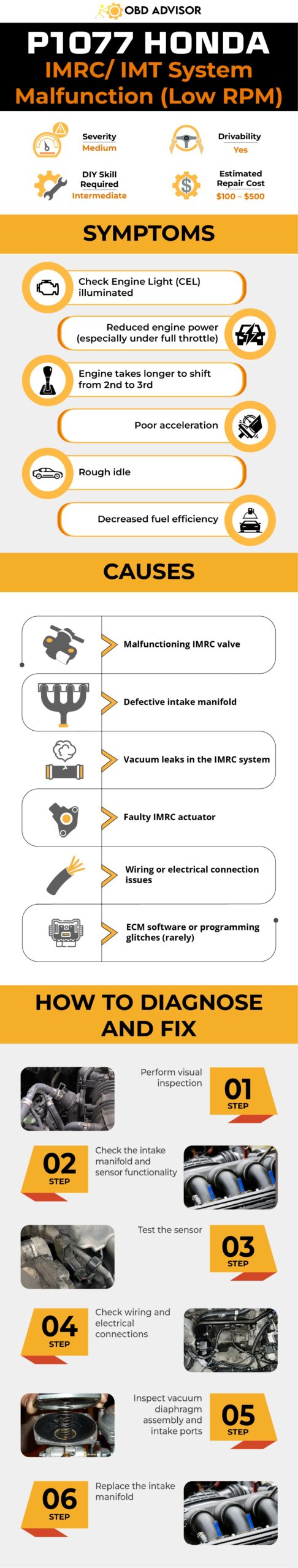 OBD ADVISOR

P1077 HONDA
IMRC/ IMT System Malfunction (Low RPM)

Severity
Medium

Drivability
Yes

DIY Skill Required
Intermediate

Estimated Repair Cost
$100 – $500

SYMPTOMS

Check Engine Light (CEL) illuminated

Reduced engine power (especially under full throttle)

Engine takes longer to shift from 2nd to 3rd

Poor acceleration

Rough idle

Decreased fuel efficiency

CAUSES

Malfunctioning IMRC valve

Defective intake manifold

Vacuum leaks in the IMRC system

Faulty IMRC actuator

Wiring or electrical connection issues

ECM software or programming glitches (rarely)

HOW TO DIAGNOSE AND FIX

Perform visual inspection
01 STEP

02 STEP
Check the intake manifold and sensor functionality

Test the sensor
03 STEP

04 STEP
Check wiring and electrical connections

Inspect vacuum diaphragm assembly and intake ports
05 STEP

06 STEP
Replace the intake manifold