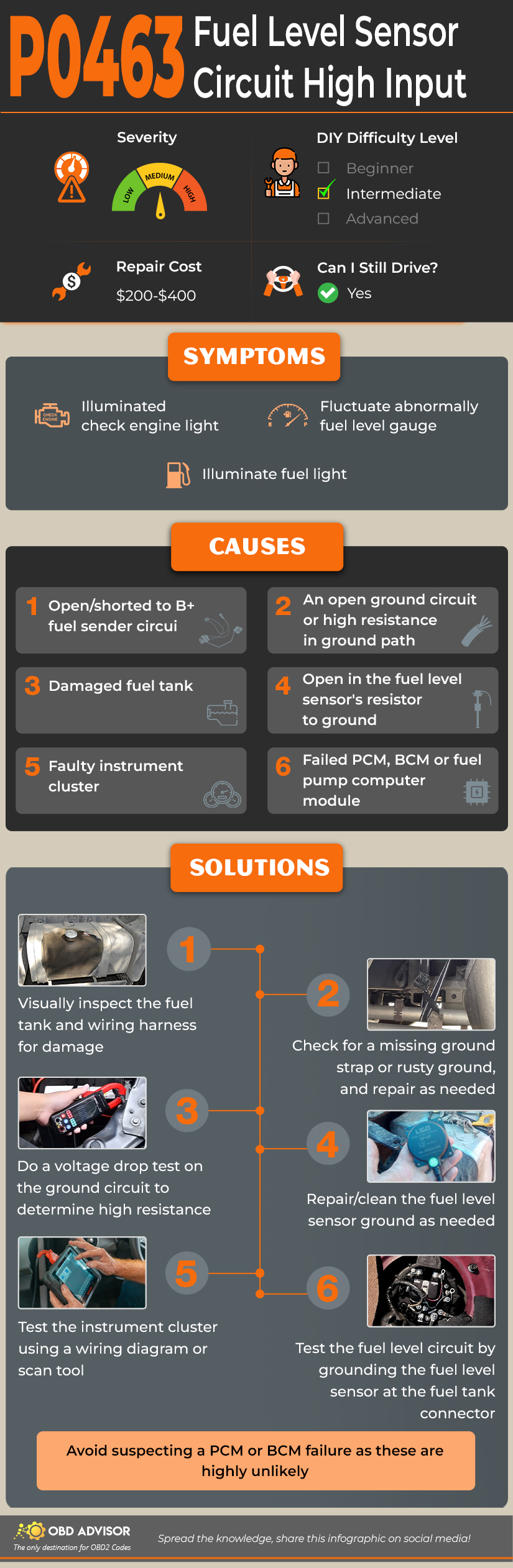 P0463 Fuel Level Sensor Circuit High Input

Severity

LOW MEDIUM HIGH

DIY Difficulty Level

Beginner
Intermediate
Advanced

Repair Cost
$200-$400

Can I Still Drive?
Yes

SYMPTOMS

CHECK ENGINE

Illuminated check engine light

Fluctuate abnormally fuel level gauge

Illuminate fuel light

CAUSES

1 Open/shorted to B+ fuel sender circui

2 An open ground circuit or high resistance in ground path

3 Damaged fuel tank

4 Open in the fuel level sensor's resistor to ground

5 Faulty instrument cluster

6 Failed PCM, BCM or fuel pump computer module

SOLUTIONS

1 Visually inspect the fuel tank and wiring harness for damage

2 Check for a missing ground strap or rusty ground, and repair as needed

3 Do a voltage drop test on the ground circuit to determine high resistance

4 Repair/clean the fuel level sensor ground as needed

5 Test the instrument cluster using a wiring diagram or scan tool

6 Test the fuel level circuit by grounding the fuel level sensor at the fuel tank connector

Avoid suspecting a PCM or BCM failure as these are highly unlikely

OBD ADVISOR
The only destination for OBD2 Codes

Spread the knowledge, share this infographic on social media!