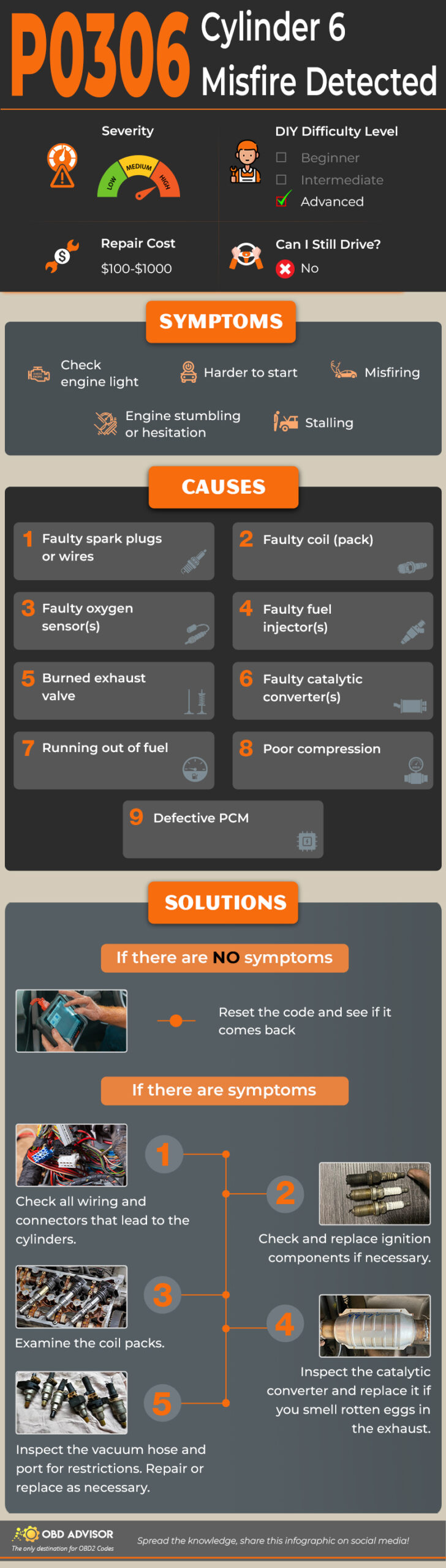 P0306 Cylinder 6 Misfire Detected

Severity

LOW MEDIUM HIGH

DIY Difficulty Level

Beginner
Intermediate
Advanced

Repair Cost
$100-$1000

Can I Still Drive?
No

SYMPTOMS

Check engine light
Harder to start
Misfiring
Engine stumbling or hesitation
Stalling

CAUSES

1 Faulty spark plugs or wires
2 Faulty coil (pack)
3 Faulty oxygen sensor(s)
4 Faulty fuel injector(s)
5 Burned exhaust valve
6 Faulty catalytic converter(s)
7 Running out of fuel
8 Poor compression
9 Defective PCM

SOLUTIONS

If there are NO symptoms

Reset the code and see if it comes back

If there are symptoms

1
Check all wiring and connectors that lead to the cylinders.

2
Check and replace ignition components if necessary.

3
Examine the coil packs.

4
Inspect the catalytic converter and replace it if you smell rotten eggs in the exhaust.

5
Inspect the vacuum hose and port for restrictions. Repair or replace as necessary.

OBD ADVISOR
The only destination for OBD2 Codes

Spread the knowledge, share this infographic on social media!