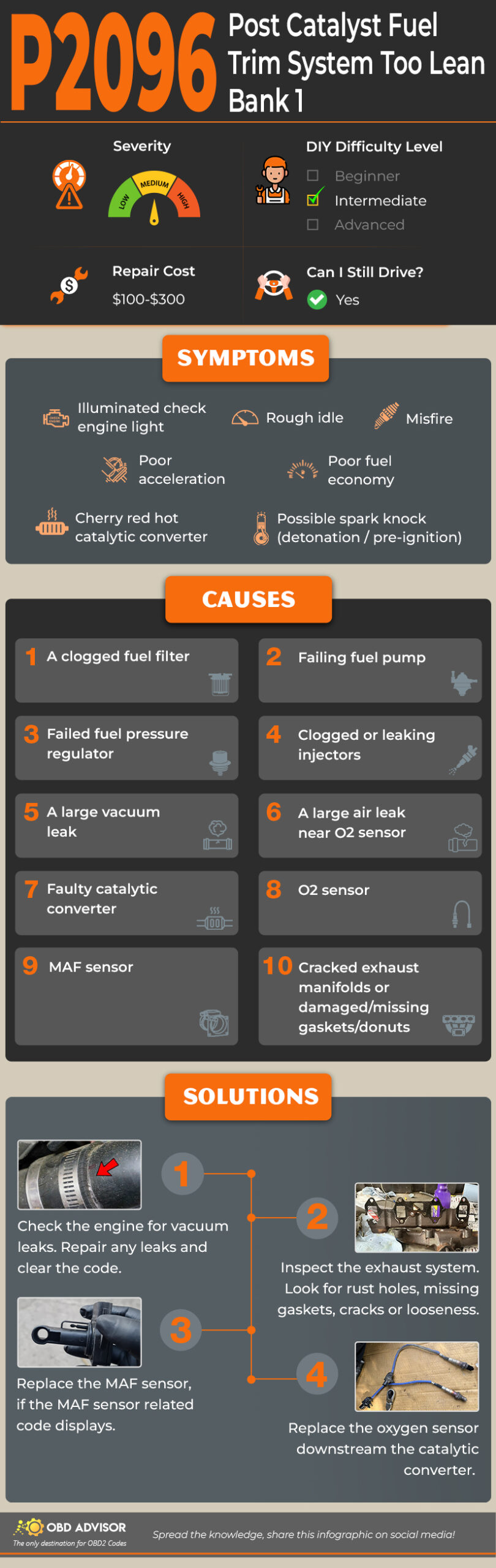 P2096 Post Catalyst Fuel Trim System Too Lean Bank 1

Severity

LOW MEDIUM HIGH

DIY Difficulty Level

Beginner
Intermediate
Advanced

Repair Cost
$100-$300

Can I Still Drive?
Yes

SYMPTOMS

Illuminated check engine light
Rough idle
Misfire
Poor acceleration
Poor fuel economy
Cherry red hot catalytic converter
Possible spark knock (detonation / pre-ignition)

CAUSES

1 A clogged fuel filter
2 Failing fuel pump
3 Failed fuel pressure regulator
4 Clogged or leaking injectors
5 A large vacuum leak
6 A large air leak near O2 sensor
7 Faulty catalytic converter
8 O2 sensor
9 MAF sensor
10 Cracked exhaust manifolds or damaged/missing gaskets/donuts

SOLUTIONS

1
Check the engine for vacuum leaks. Repair any leaks and clear the code.

2
Inspect the exhaust system. Look for rust holes, missing gaskets, cracks or looseness.

3
Replace the MAF sensor, if the MAF sensor related code displays.

4
Replace the oxygen sensor downstream the catalytic converter.

OBD ADVISOR
The only destination for OBD2 Codes

Spread the knowledge, share this infographic on social media!