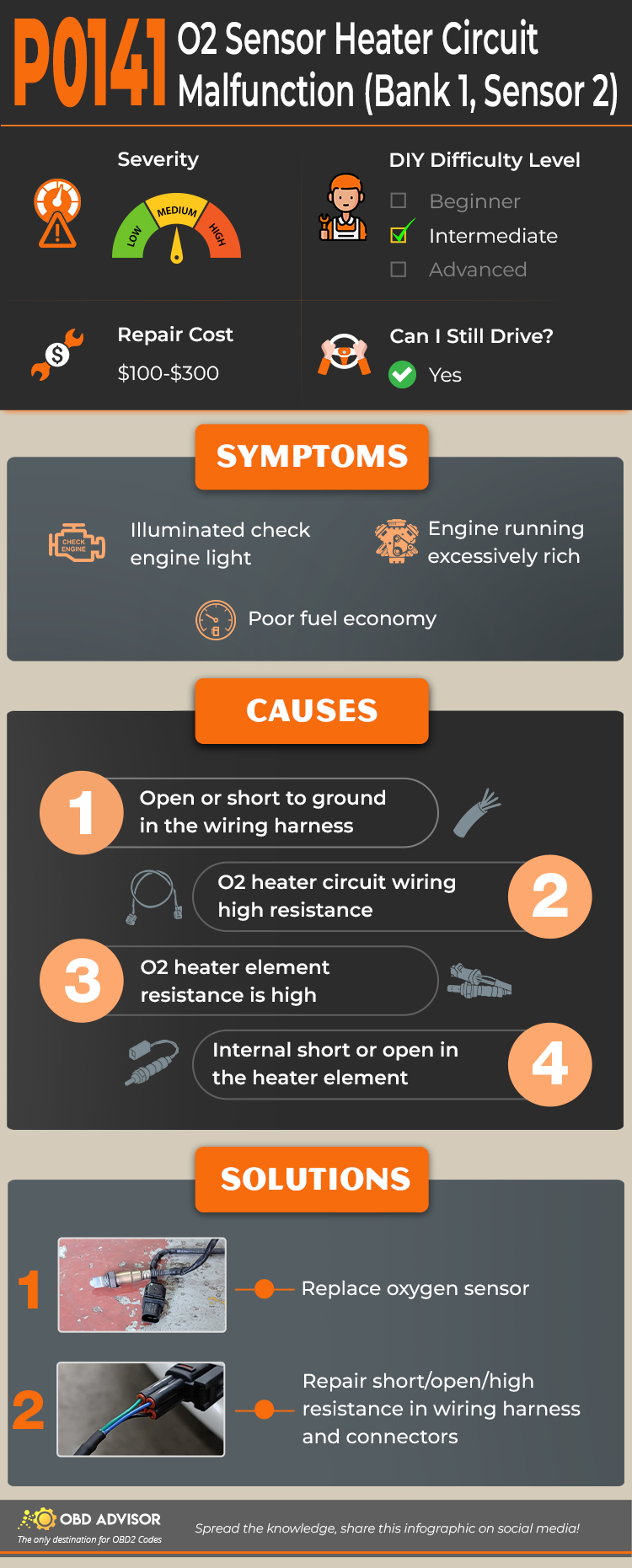 P0141 O2 Sensor Heater Circuit Malfunction (Bank 1, Sensor 2)

Severity

LOW MEDIUM HIGH

DIY Difficulty Level

Beginner

Intermediate

Advanced

Repair Cost

$100-$300

Can I Still Drive?

Yes

SYMPTOMS

CHECK ENGINE

Illuminated check engine light

Engine running excessively rich

Poor fuel economy

CAUSES

1 Open or short to ground in the wiring harness

2 O2 heater circuit wiring high resistance

3 O2 heater element resistance is high

4 Internal short or open in the heater element

SOLUTIONS

1 Replace oxygen sensor

2 Repair short/open/high resistance in wiring harness and connectors

OBD ADVISOR
The only destination for OBD2 Codes

Spread the knowledge, share this infographic on social media!