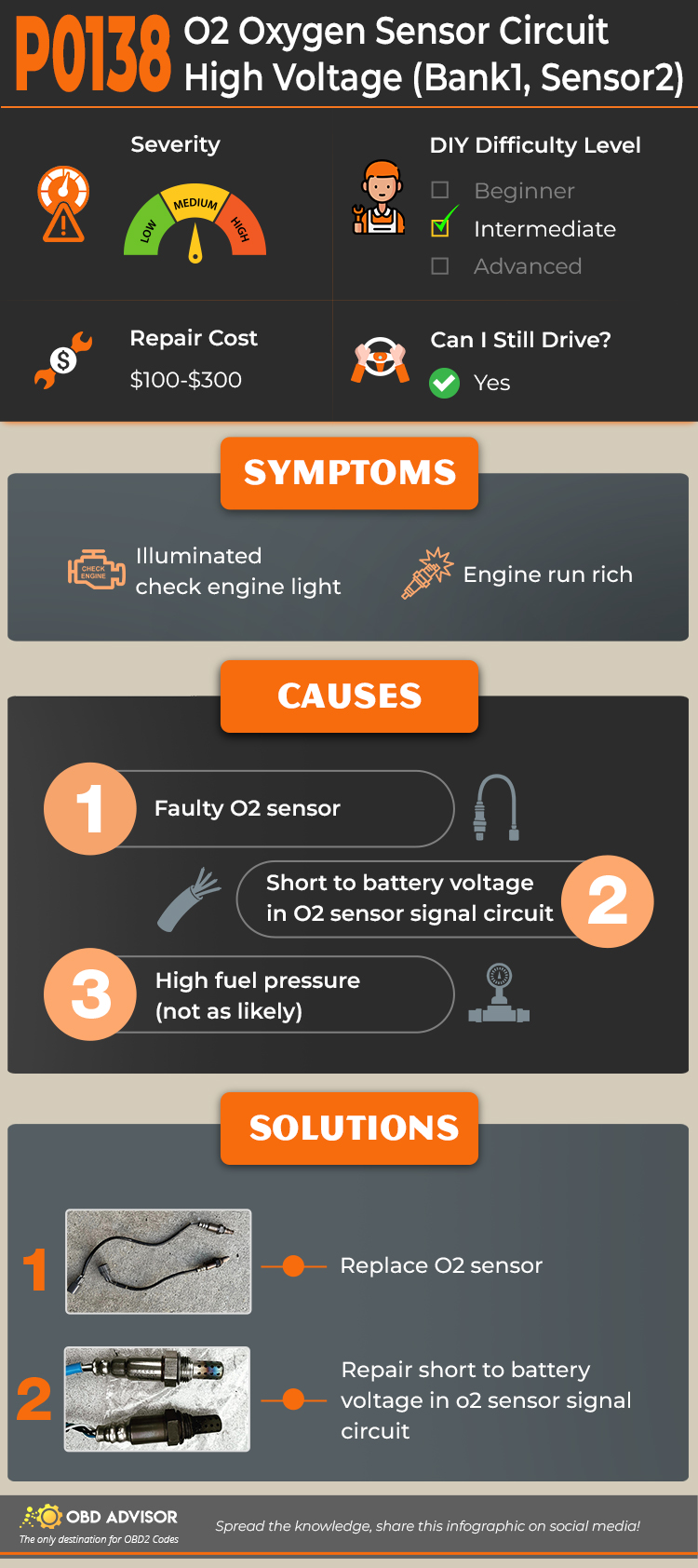 P0138 O2 Oxygen Sensor Circuit High Voltage (Bank1, Sensor2)

Severity

LOW MEDIUM HIGH

DIY Difficulty Level

Beginner
Intermediate
Advanced

Repair Cost
$100-$300

Can I Still Drive?
Yes

SYMPTOMS

CHECK ENGINE

Illuminated check engine light

Engine run rich

CAUSES

1 Faulty O2 sensor

Short to battery voltage in O2 sensor signal circuit 2

3 High fuel pressure (not as likely)

SOLUTIONS

1 Replace O2 sensor

2 Repair short to battery voltage in o2 sensor signal circuit

OBD ADVISOR
The only destination for OBD2 Codes

Spread the knowledge, share this infographic on social media!