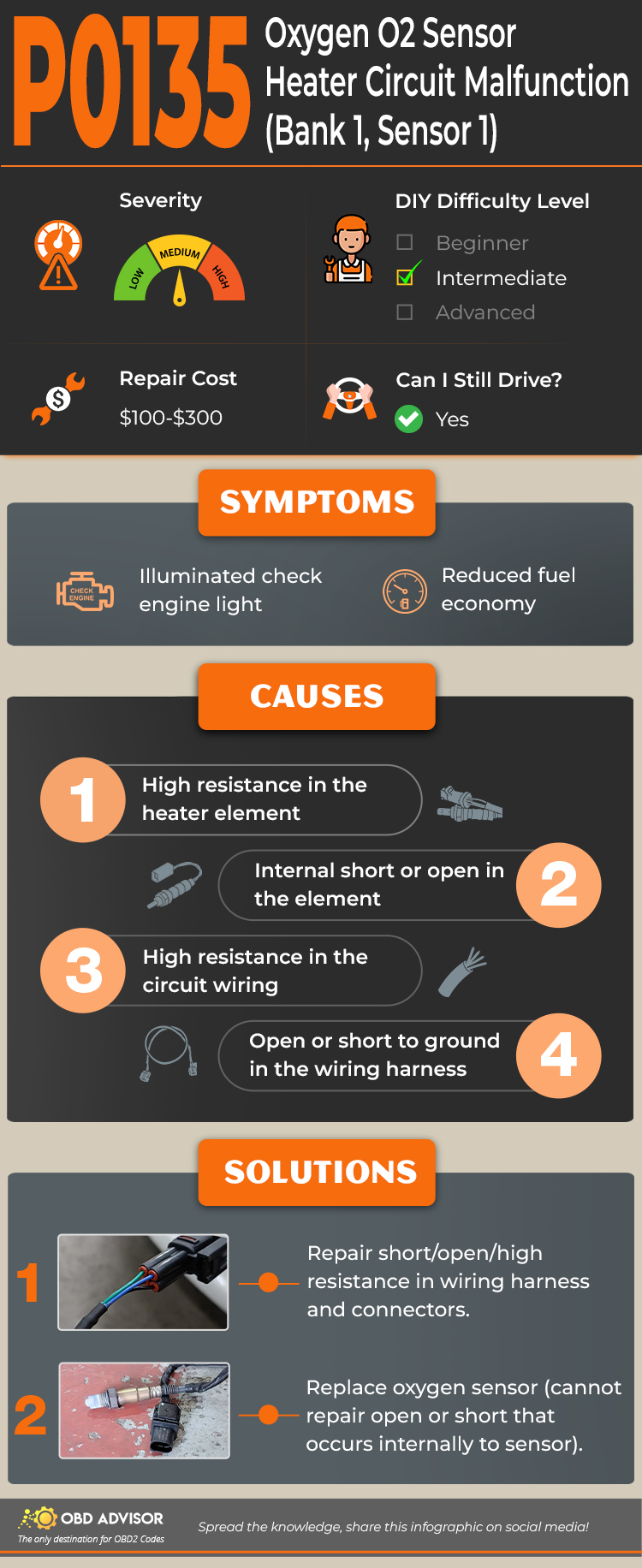 P0135 Oxygen O2 Sensor Heater Circuit Malfunction (Bank 1, Sensor 1)

Severity

LOW MEDIUM HIGH

DIY Difficulty Level

Beginner
Intermediate
Advanced

Repair Cost

$100-$300

Can I Still Drive?

Yes

SYMPTOMS

CHECK ENGINE

Illuminated check engine light

Reduced fuel economy

CAUSES

1 High resistance in the heater element

2 Internal short or open in the element

3 High resistance in the circuit wiring

4 Open or short to ground in the wiring harness

SOLUTIONS

1 Repair short/open/high resistance in wiring harness and connectors.

2 Replace oxygen sensor (cannot repair open or short that occurs internally to sensor).

OBD ADVISOR
The only destination for OBD2 Codes

Spread the knowledge, share this infographic on social media!