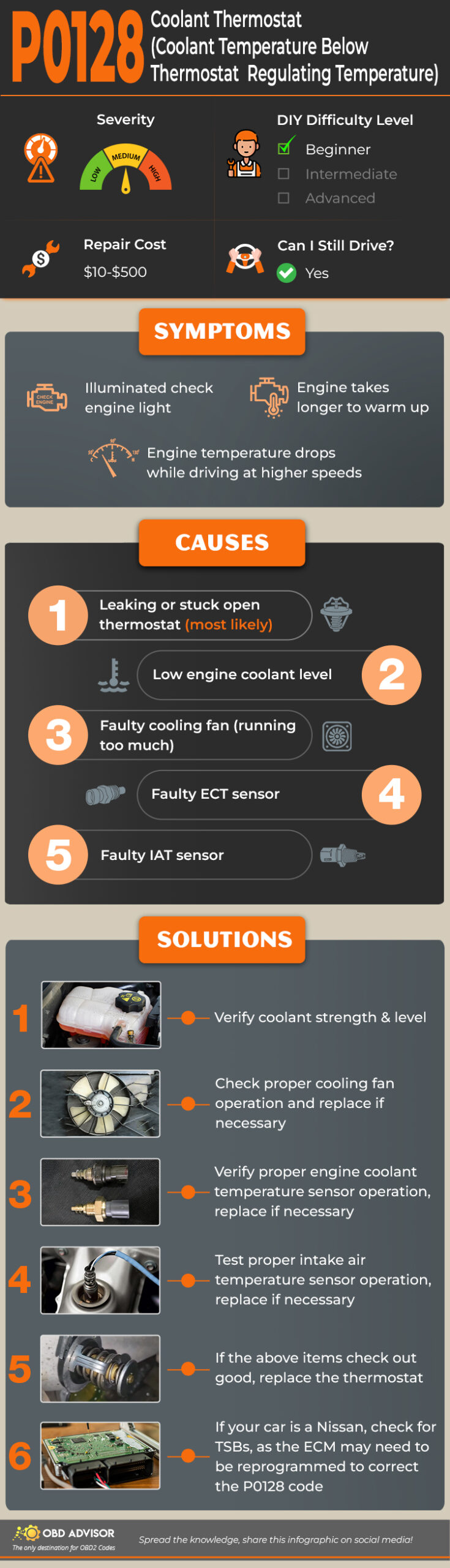 P0128 Coolant Thermostat (Coolant Temperature Below Thermostat Regulating Temperature)

Severity

LOW MEDIUM HIGH

DIY Difficulty Level

Beginner

Intermediate

Advanced

Repair Cost

$10-$500

Can I Still Drive?

Yes

SYMPTOMS

CHECK ENGINE

Illuminated check engine light

Engine takes longer to warm up

Engine temperature drops while driving at higher speeds

CAUSES

1 Leaking or stuck open thermostat (most likely)

2 Low engine coolant level

3 Faulty cooling fan (running too much)

4 Faulty ECT sensor

5 Faulty IAT sensor

SOLUTIONS

1 Verify coolant strength & level

2 Check proper cooling fan operation and replace if necessary

3 Verify proper engine coolant temperature sensor operation, replace if necessary

4 Test proper intake air temperature sensor operation, replace if necessary

5 If the above items check out good, replace the thermostat

6 If your car is a Nissan, check for TSBs, as the ECM may need to be reprogrammed to correct the P0128 code

OBD ADVISOR
The only destination for OBD2 Codes

Spread the knowledge, share this infographic on social media!