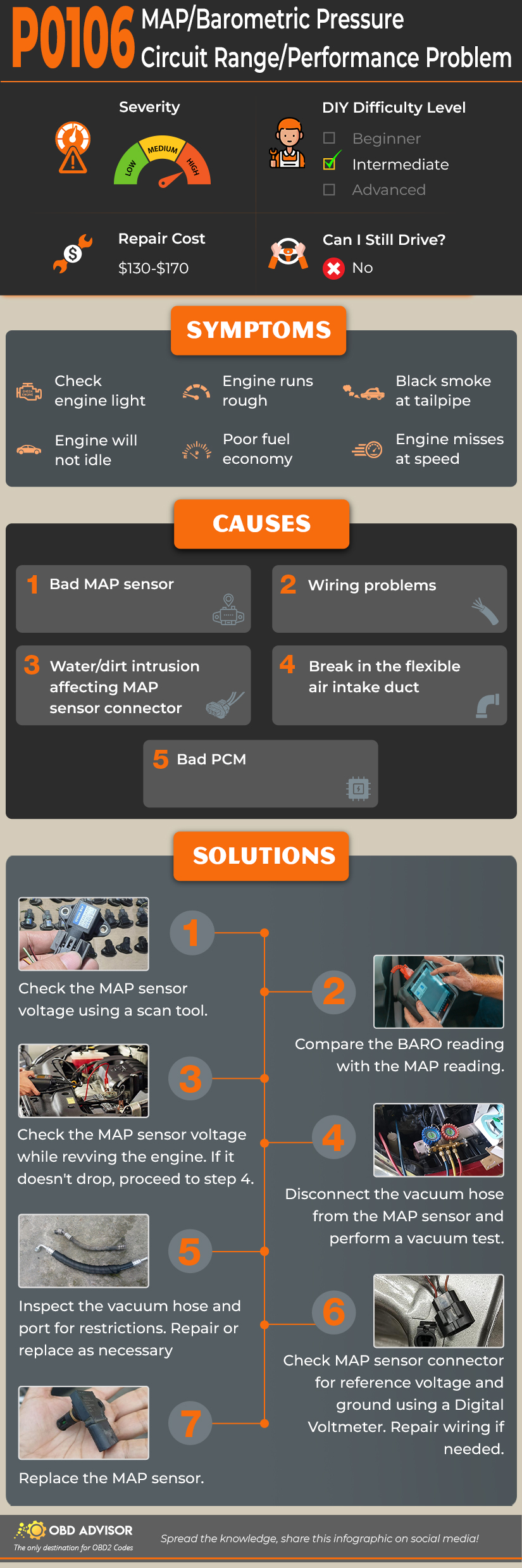 P0106 MAP/Barometric Pressure Circuit Range/Performance Problem

Severity
LOW MEDIUM HIGH

DIY Difficulty Level
Beginner
Intermediate
Advanced

Repair Cost
$130-$170

Can I Still Drive?
No

SYMPTOMS

Check engine light
Engine runs rough
Black smoke at tailpipe
Engine will not idle
Poor fuel economy
Engine misses at speed

CAUSES

1 Bad MAP sensor
2 Wiring problems
3 Water/dirt intrusion affecting MAP sensor connector
4 Break in the flexible air intake duct
5 Bad PCM

SOLUTIONS

1
Check the MAP sensor voltage using a scan tool.

2
Compare the BARO reading with the MAP reading.

3
Check the MAP sensor voltage while revving the engine. If it doesn't drop, proceed to step 4.

4
Disconnect the vacuum hose from the MAP sensor and perform a vacuum test.

5
Inspect the vacuum hose and port for restrictions. Repair or replace as necessary

6
Check MAP sensor connector for reference voltage and ground using a Digital Voltmeter. Repair wiring if needed.

7
Replace the MAP sensor.

OBD ADVISOR
The only destination for OBD2 Codes
Spread the knowledge, share this infographic on social media!