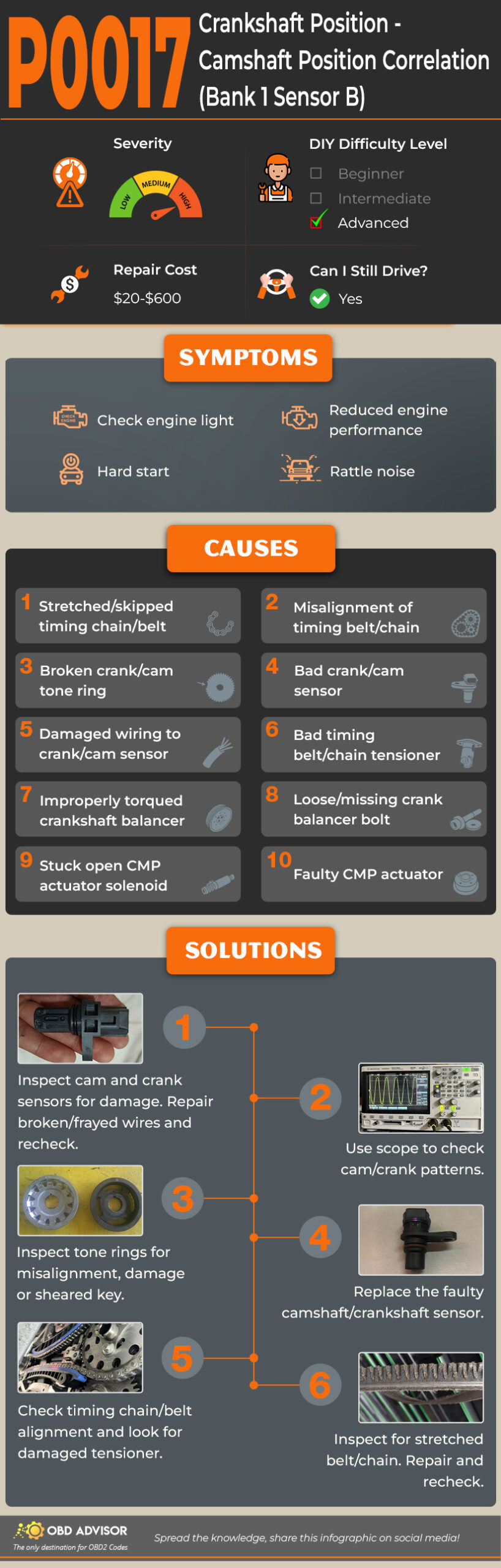 P0017 Crankshaft Position - Camshaft Position Correlation (Bank 1 Sensor B)

Severity

LOW MEDIUM HIGH

DIY Difficulty Level

Beginner

Intermediate

Advanced

Repair Cost

$20-$600

Can I Still Drive?

Yes

SYMPTOMS

CHECK ENGINE

Check engine light

Reduced engine performance

Hard start

Rattle noise

CAUSES

1 Stretched/skipped timing chain/belt

2 Misalignment of timing belt/chain

3 Broken crank/cam tone ring

4 Bad crank/cam sensor

5 Damaged wiring to crank/cam sensor

6 Bad timing belt/chain tensioner

7 Improperly torqued crankshaft balancer

8 Loose/missing crank balancer bolt

9 Stuck open CMP actuator solenoid

10 Faulty CMP actuator

SOLUTIONS

1

Inspect cam and crank sensors for damage. Repair broken/frayed wires and recheck.

2

Use scope to check cam/crank patterns.

3

Inspect tone rings for misalignment, damage or sheared key.

4

Replace the faulty camshaft/crankshaft sensor.

5

Check timing chain/belt alignment and look for damaged tensioner.

6

Inspect for stretched belt/chain. Repair and recheck.

OBD ADVISOR

The only destination for OBD2 Codes

Spread the knowledge, share this infographic on social media!