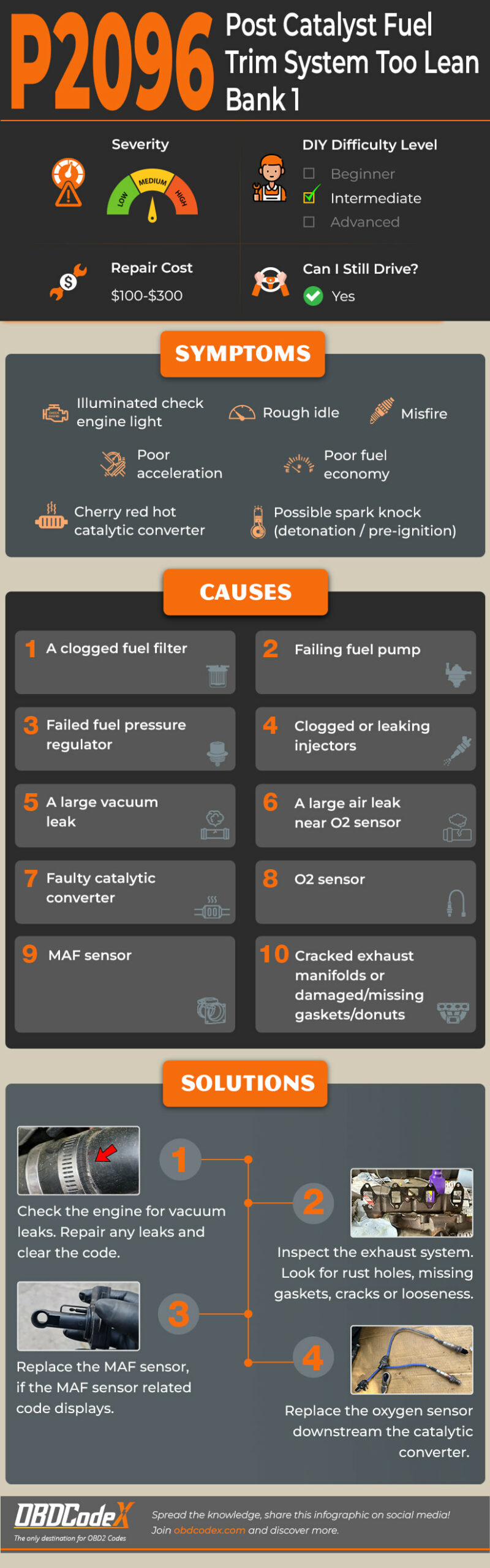 P2096 Post Catalyst Fuel Trim System Too Lean Bank 1

Severity

LOW MEDIUM HIGH

DIY Difficulty Level

Beginner
Intermediate
Advanced

Repair Cost
$100-$300

Can I Still Drive?
Yes

SYMPTOMS

Illuminated check engine light

Rough idle

Misfire

Poor acceleration

Poor fuel economy

Cherry red hot catalytic converter

Possible spark knock (detonation / pre-ignition)

CAUSES

1 A clogged fuel filter

2 Failing fuel pump

3 Failed fuel pressure regulator

4 Clogged or leaking injectors

5 A large vacuum leak

6 A large air leak near O2 sensor

7 Faulty catalytic converter

8 O2 sensor

9 MAF sensor

10 Cracked exhaust manifolds or damaged/missing gaskets/donuts

SOLUTIONS

1

Check the engine for vacuum leaks. Repair any leaks and clear the code.

2

Inspect the exhaust system. Look for rust holes, missing gaskets, cracks or looseness.

3

Replace the MAF sensor, if the MAF sensor related code displays.

4

Replace the oxygen sensor downstream the catalytic converter.

OBDCodeX
The only destination for OBD2 Codes

Spread the knowledge, share this infographic on social media!
Join obdcodex.com and discover more.