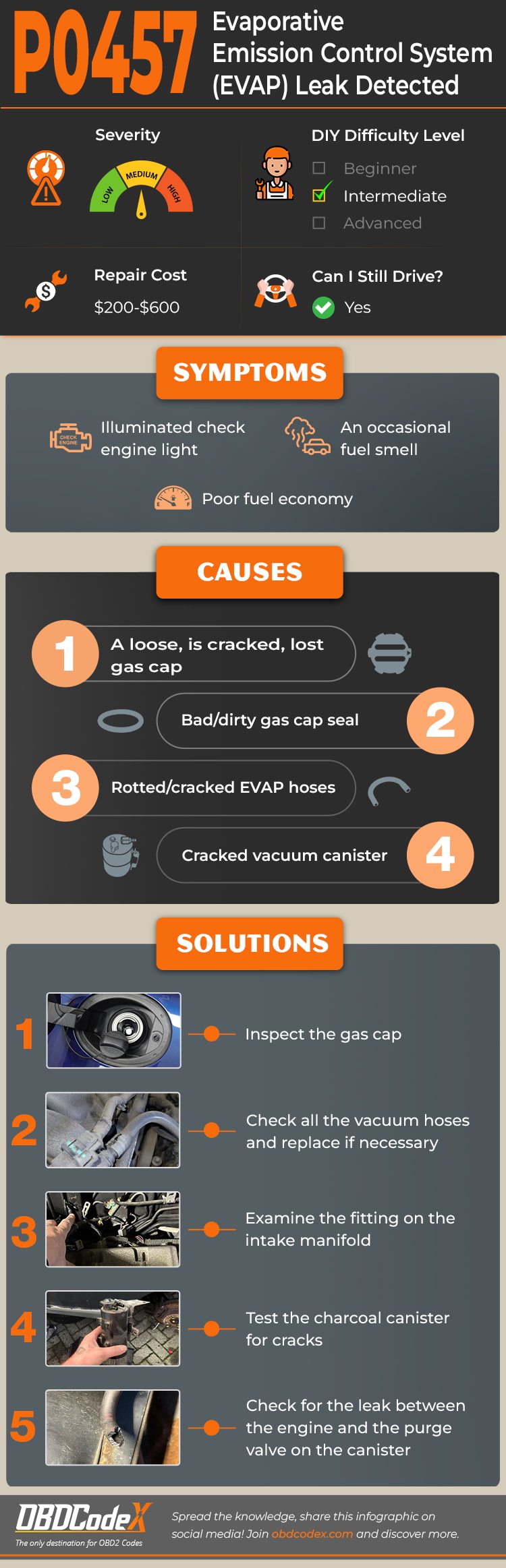 P0457 Evaporative Emission Control System (EVAP) Leak Detected

Severity

LOW MEDIUM HIGH

DIY Difficulty Level

Beginner
Intermediate
Advanced

Repair Cost
$200-$600

Can I Still Drive?
Yes

SYMPTOMS

CHECK ENGINE

Illuminated check engine light

An occasional fuel smell

Poor fuel economy

CAUSES

1 A loose, is cracked, lost gas cap

Bad/dirty gas cap seal 2

3 Rotted/cracked EVAP hoses

Cracked vacuum canister 4

SOLUTIONS

1 Inspect the gas cap

2 Check all the vacuum hoses and replace if necessary

3 Examine the fitting on the intake manifold

4 Test the charcoal canister for cracks

5 Check for the leak between the engine and the purge valve on the canister

OBDCodeX
The only destination for OBD2 Codes

Spread the knowledge, share this infographic on social media! Join obdcodex.com and discover more.