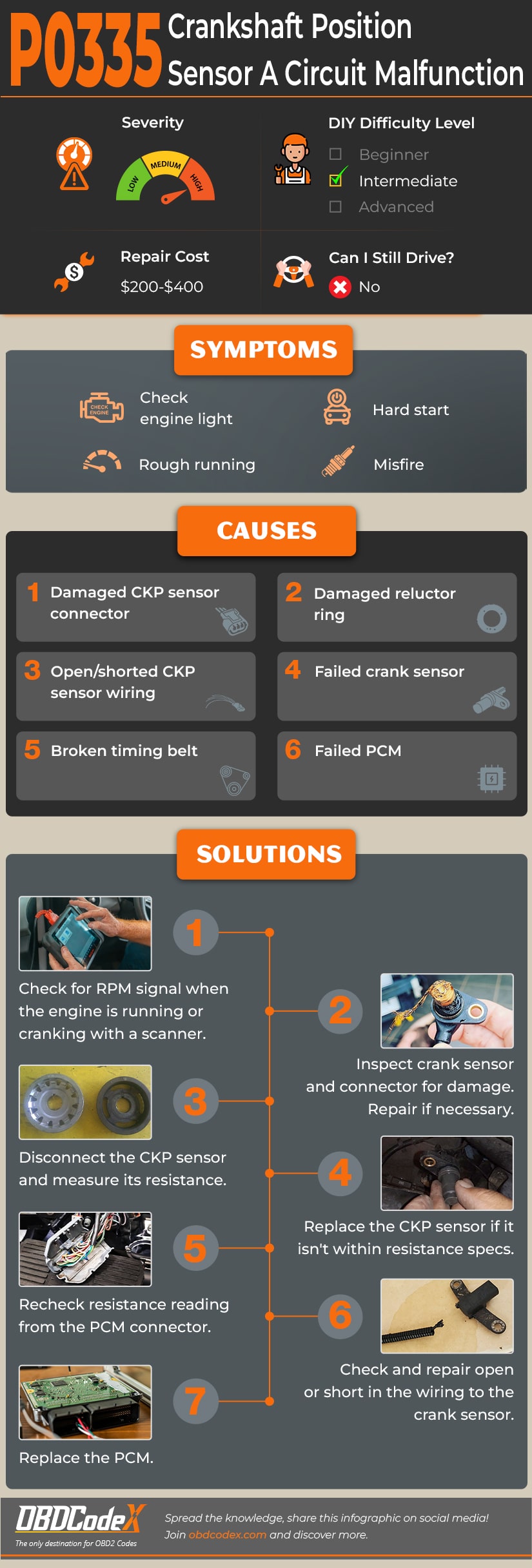 P0335 Crankshaft Position Sensor A Circuit Malfunction

Severity
LOW MEDIUM HIGH

DIY Difficulty Level
Beginner
Intermediate
Advanced

Repair Cost
$200-$400

Can I Still Drive?
No

SYMPTOMS

CHECK ENGINE
Check engine light
Hard start
Rough running
Misfire

CAUSES

1 Damaged CKP sensor connector
2 Damaged reluctor ring
3 Open/shorted CKP sensor wiring
4 Failed crank sensor
5 Broken timing belt
6 Failed PCM

SOLUTIONS

1 Check for RPM signal when the engine is running or cranking with a scanner.
2 Inspect crank sensor and connector for damage. Repair if necessary.
3 Disconnect the CKP sensor and measure its resistance.
4 Replace the CKP sensor if it isn't within resistance specs.
5 Recheck resistance reading from the PCM connector.
6 Check and repair open or short in the wiring to the crank sensor.
7 Replace the PCM.

OBDCodeX
The only destination for OBD2 Codes
Spread the knowledge, share this infographic on social media!
Join obdcodex.com and discover more.