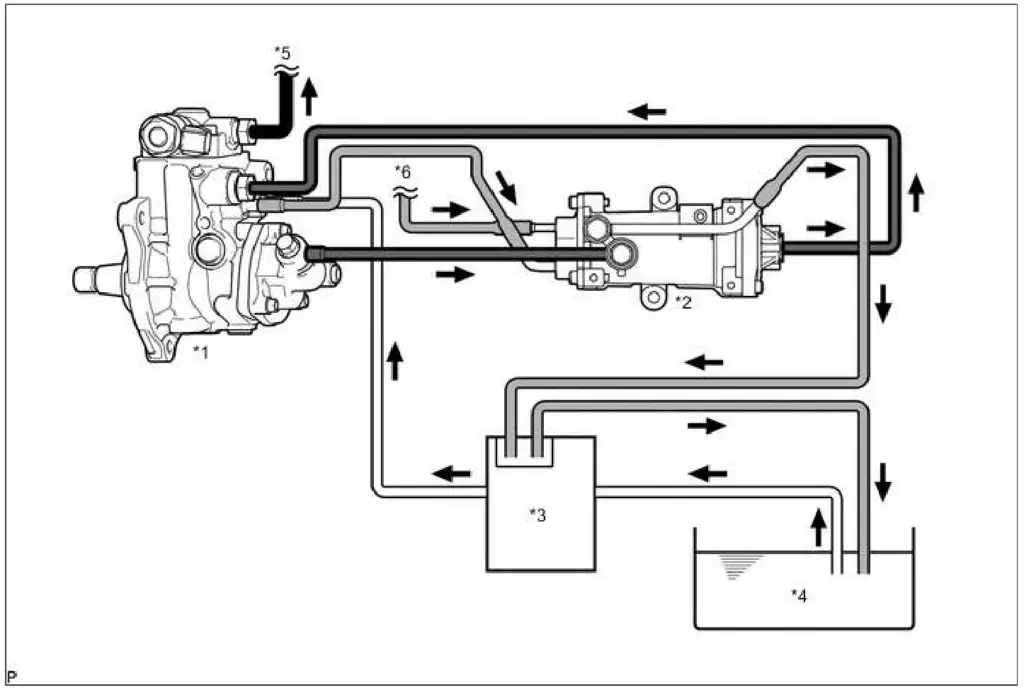 *5

*6

*2

*1

*3

*4

P