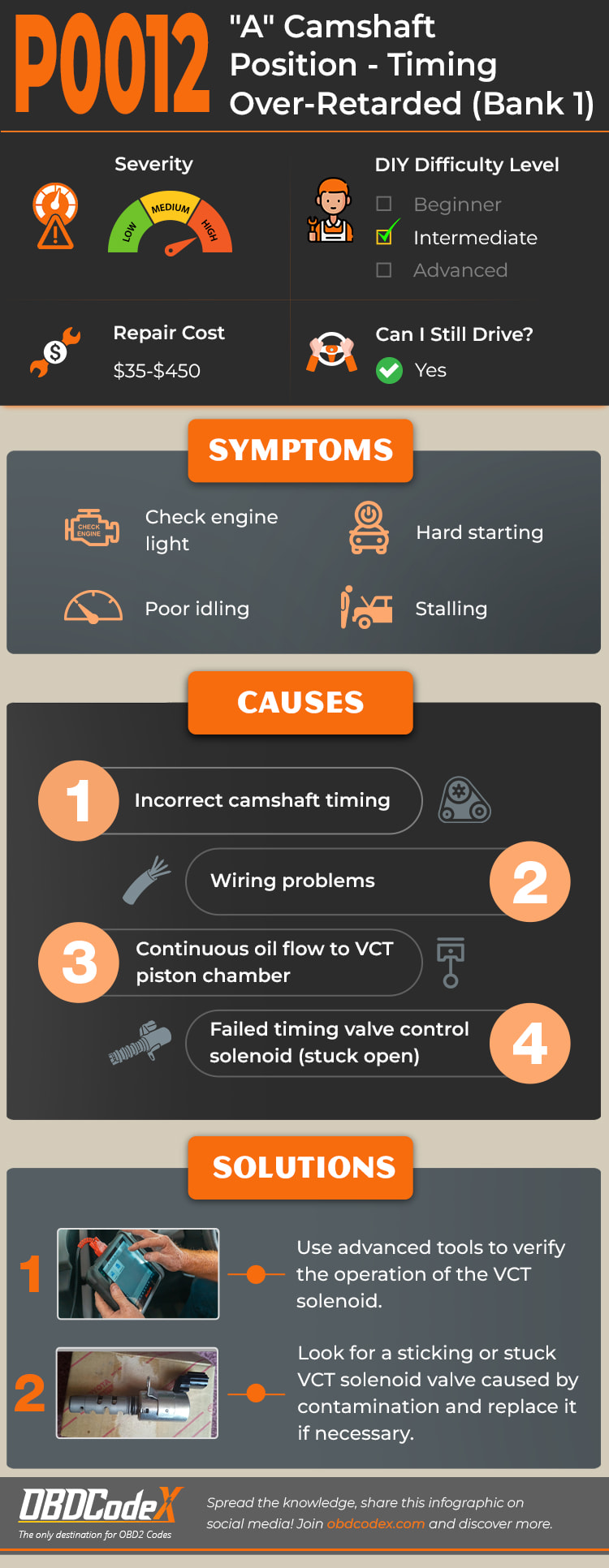 P0012 "A" Camshaft Position - Timing Over-Retarded (Bank 1)

Severity

LOW MEDIUM HIGH

DIY Difficulty Level

Beginner
Intermediate
Advanced

Repair Cost
$35-$450

Can I Still Drive?
Yes

SYMPTOMS

CHECK ENGINE

Check engine light

Hard starting

Poor idling

Stalling

CAUSES

1 Incorrect camshaft timing

Wiring problems 2

3 Continuous oil flow to VCT piston chamber

Failed timing valve control solenoid (stuck open) 4

SOLUTIONS

1 Use advanced tools to verify the operation of the VCT solenoid.

2 Look for a sticking or stuck VCT solenoid valve caused by contamination and replace it if necessary.

OBDCodeX
The only destination for OBD2 Codes

Spread the knowledge, share this infographic on social media! Join obdcodex.com and discover more.